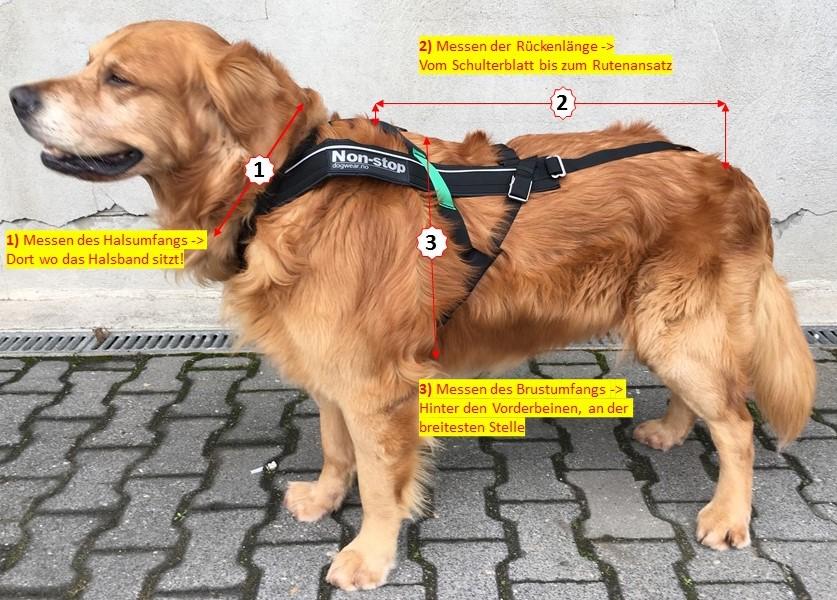 2) Messen der Rückenlänge ->
Vom Schulterblatt bis zum Rutenansatz

2

1

Non-stop
dogwear.no

3

1) Messen des Halsumfangs ->
Dort wo das Halsband sitzt!

3) Messen des Brustumfangs ->
Hinter den Vorderbeinen, an der breitesten Stelle